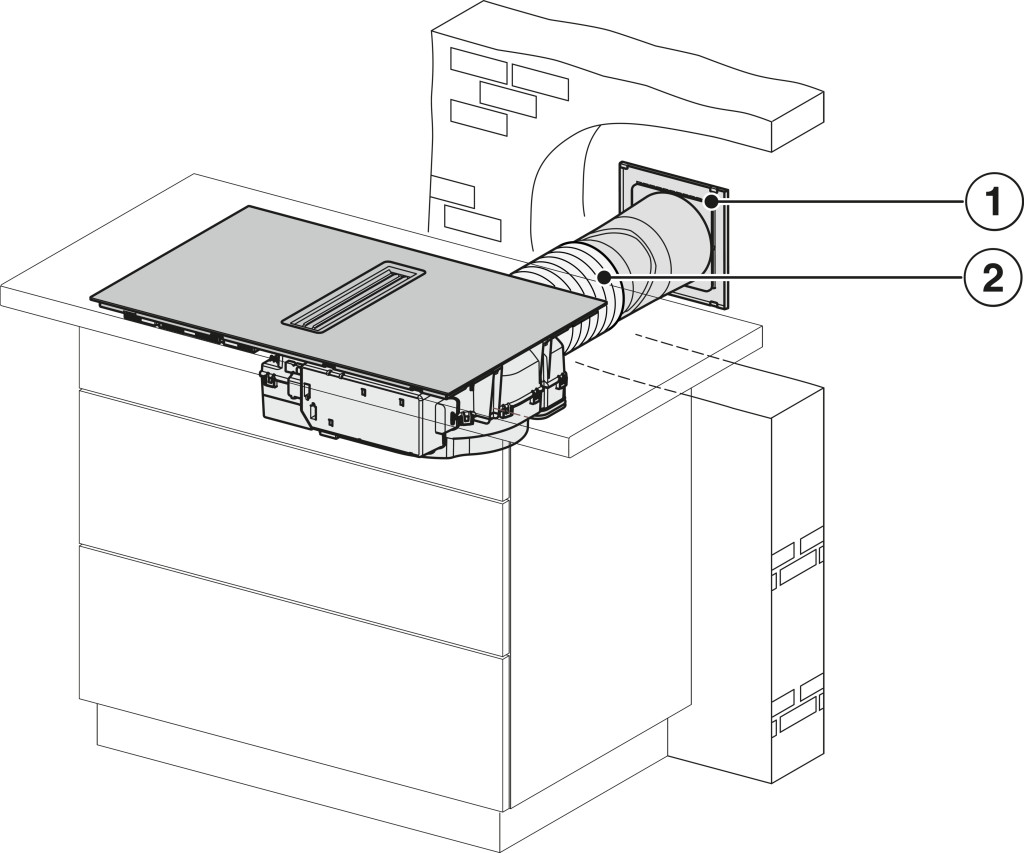 1
2