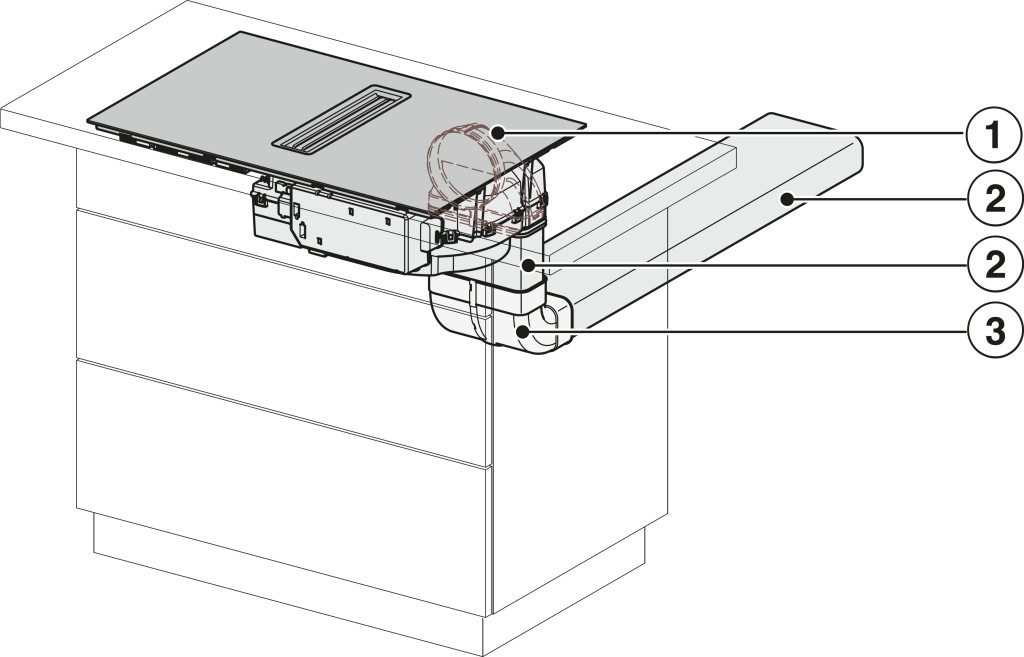 1
2
2
3